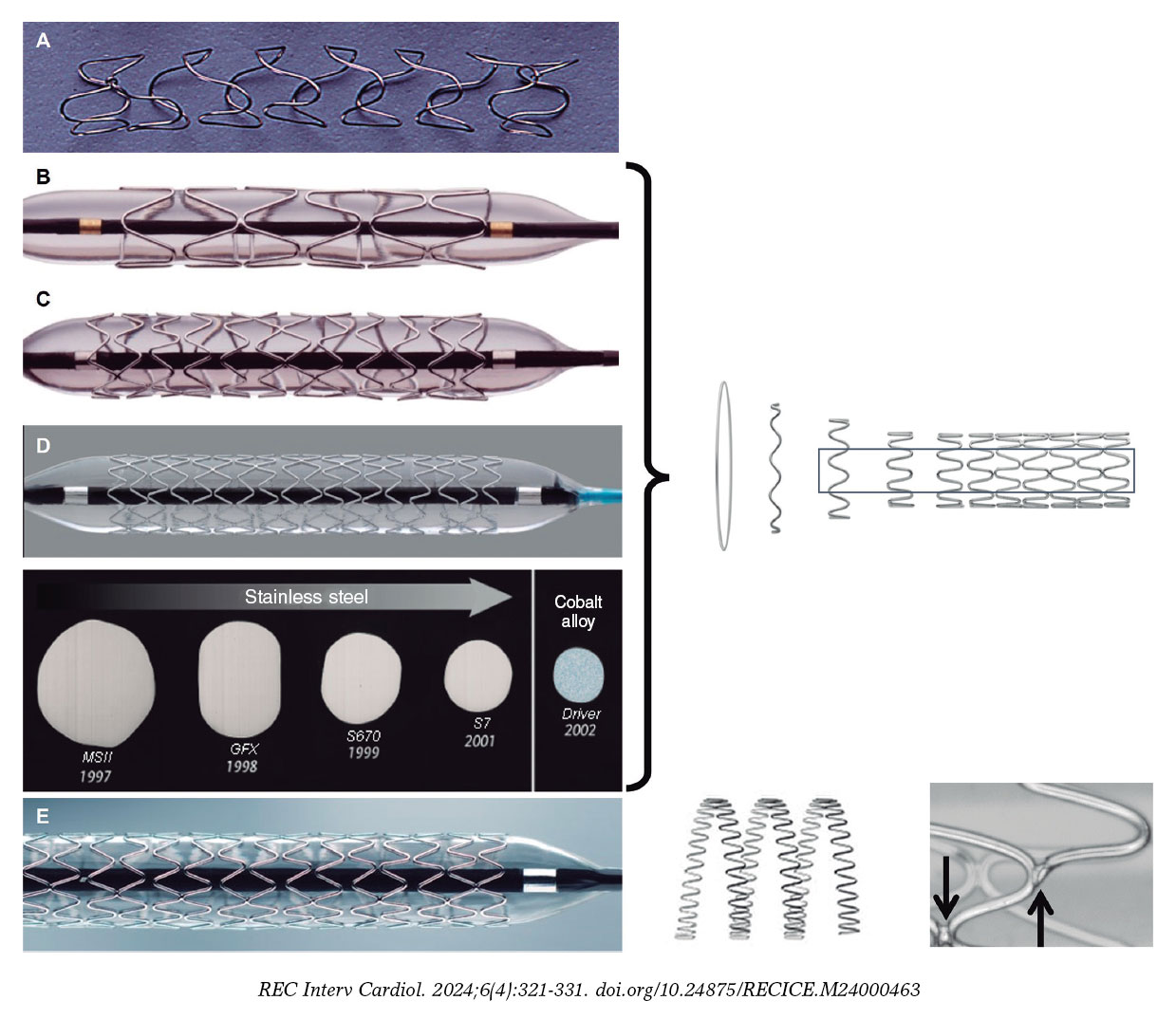 A

B

C

D

Stainless steel

Cobalt alloy

MSII
1997

GFX
1998

S670
1999

S7
2001

Driver
2002

E

REC Interv Cardiol. 2024;6(4):321-331. doi.org/10.24875/RECICE.M24000463