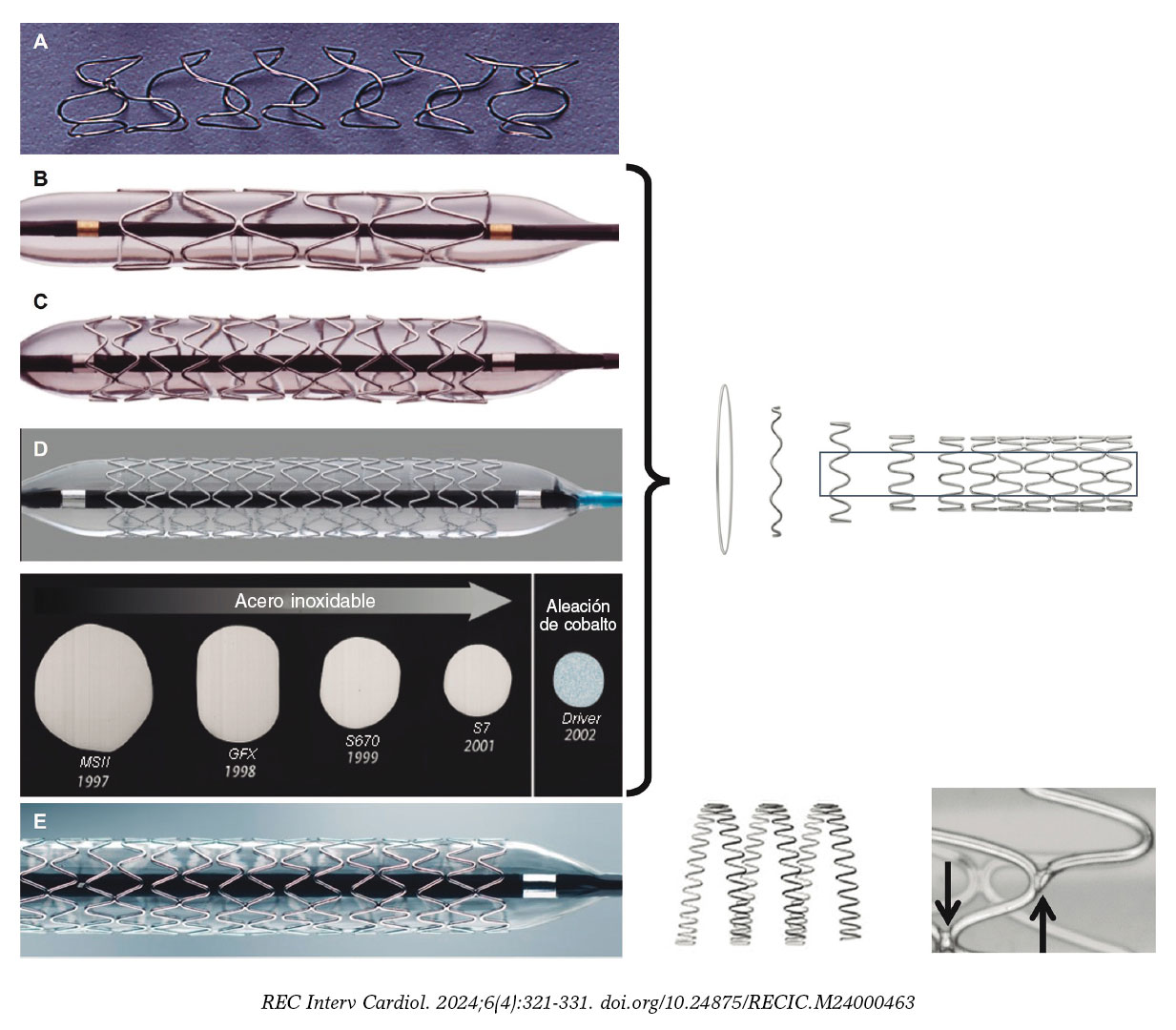 A

B

C

D

Acero inoxidable

Aleación de cobalto

MSII
1997

GFX
1998

S670
1999

S7
2001

Driver
2002

E

REC Interv Cardiol. 2024;6(4):321-331. doi.org/10.24875/RECIC.M24000463